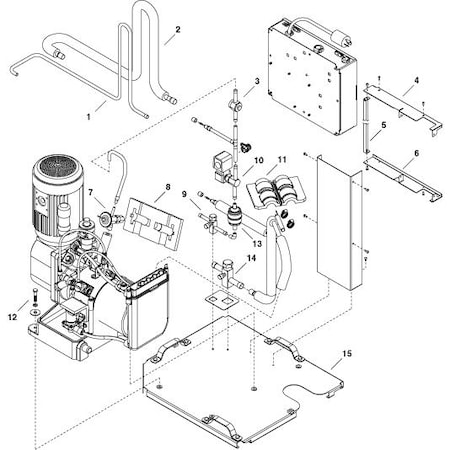 2
1
3
4
5
6
10
11
7
8
9
13
14
12
15